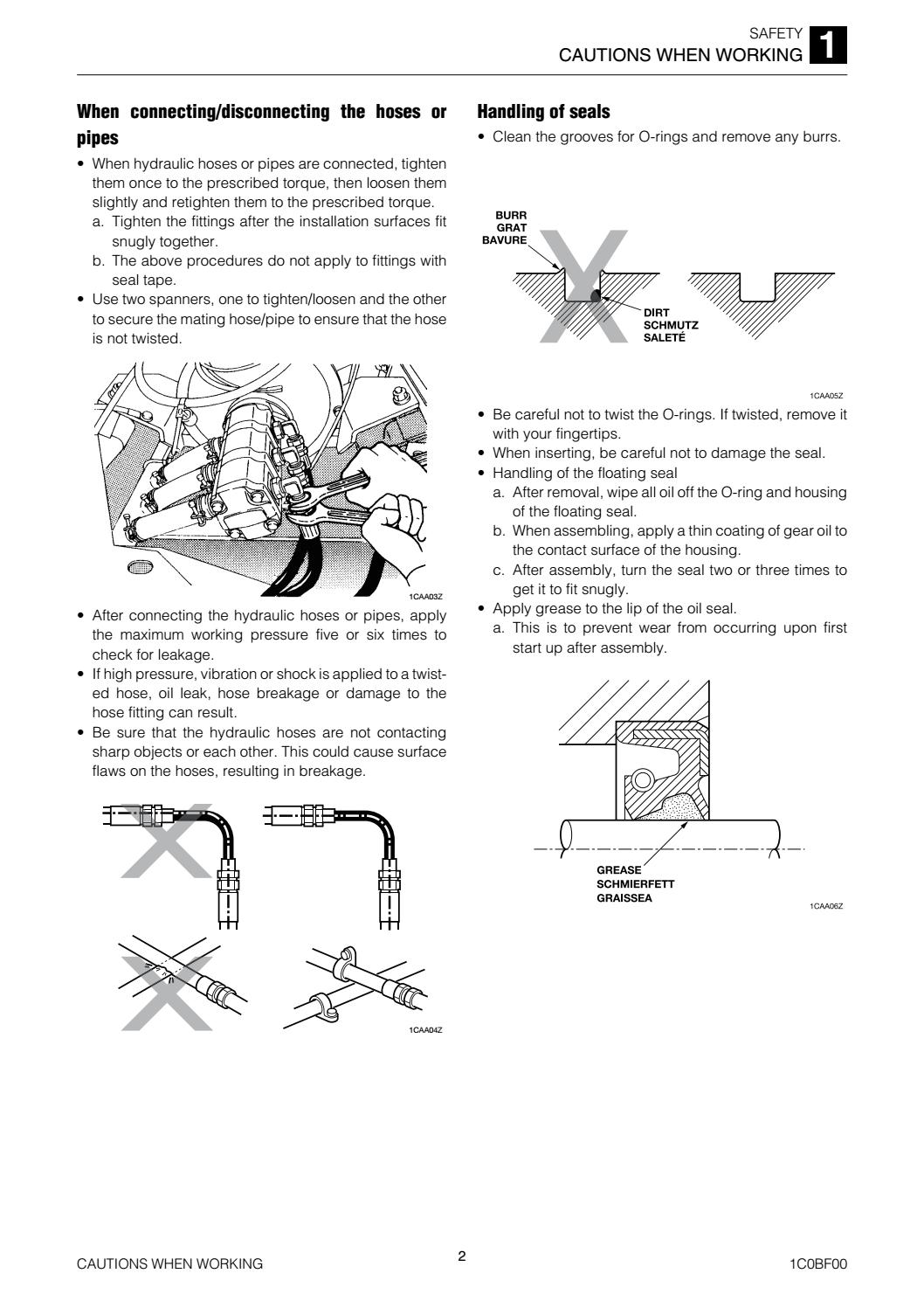 SAFETY
CAUTIONS WHEN WORKING 1

**When connecting/disconnecting the hoses or pipes**

• When hydraulic hoses or pipes are connected, tighten them once to the prescribed torque, then loosen them slightly and retighten them to the prescribed torque.
a. Tighten the fittings after the installation surfaces fit snugly together.
b. The above procedures do not apply to fittings with seal tape.
• Use two spanners, one to tighten/loosen and the other to secure the mating hose/pipe to ensure that the hose is not twisted.

1CAA03Z

• After connecting the hydraulic hoses or pipes, apply the maximum working pressure five or six times to check for leakage.
• If high pressure, vibration or shock is applied to a twisted hose, oil leak, hose breakage or damage to the hose fitting can result.
• Be sure that the hydraulic hoses are not contacting sharp objects or each other. This could cause surface flaws on the hoses, resulting in breakage.

1CAA04Z

**Handling of seals**

• Clean the grooves for O-rings and remove any burrs.

BURR
GRAT
BAVURE
DIRT
SCHMUTZ
SALETÉ

1CAA05Z

• Be careful not to twist the O-rings. If twisted, remove it with your fingertips.
• When inserting, be careful not to damage the seal.
• Handling of the floating seal
a. After removal, wipe all oil off the O-ring and housing of the floating seal.
b. When assembling, apply a thin coating of gear oil to the contact surface of the housing.
c. After assembly, turn the seal two or three times to get it to fit snugly.
• Apply grease to the lip of the oil seal.
a. This is to prevent wear from occurring upon first start up after assembly.

GREASE
SCHMIERFETT
GRAISSEA

1CAA06Z

CAUTIONS WHEN WORKING 2 1C0BF00