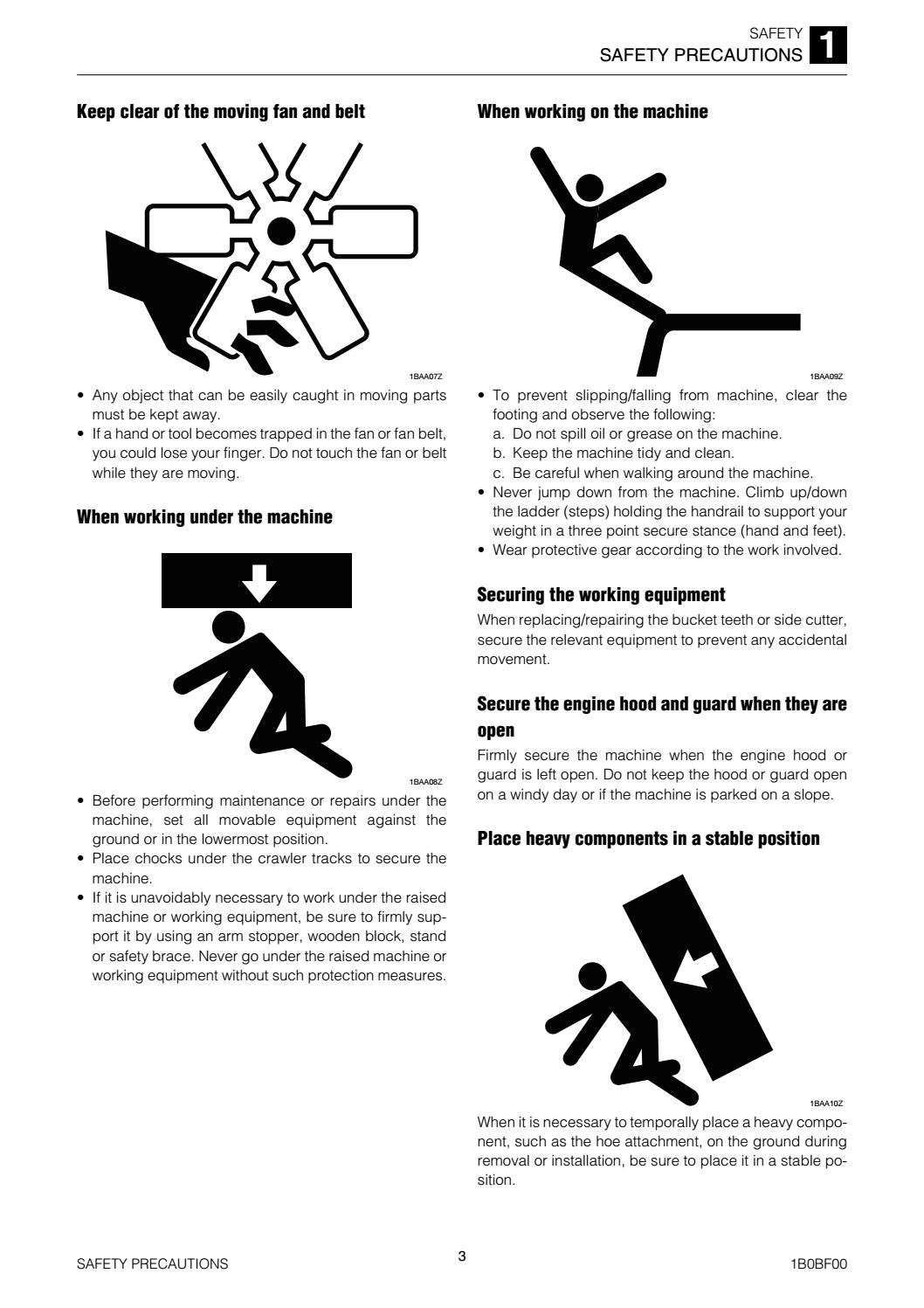 SAFETY
SAFETY PRECAUTIONS 1

Keep clear of the moving fan and belt

1BAA07Z

• Any object that can be easily caught in moving parts must be kept away.
• If a hand or tool becomes trapped in the fan or fan belt, you could lose your finger. Do not touch the fan or belt while they are moving.

When working under the machine

1BAA08Z

• Before performing maintenance or repairs under the machine, set all movable equipment against the ground or in the lowermost position.
• Place chocks under the crawler tracks to secure the machine.
• If it is unavoidably necessary to work under the raised machine or working equipment, be sure to firmly support it by using an arm stopper, wooden block, stand or safety brace. Never go under the raised machine or working equipment without such protection measures.

When working on the machine

1BAA09Z

• To prevent slipping/falling from machine, clear the footing and observe the following:
a. Do not spill oil or grease on the machine.
b. Keep the machine tidy and clean.
c. Be careful when walking around the machine.
• Never jump down from the machine. Climb up/down the ladder (steps) holding the handrail to support your weight in a three point secure stance (hand and feet).
• Wear protective gear according to the work involved.

Securing the working equipment

When replacing/repairing the bucket teeth or side cutter, secure the relevant equipment to prevent any accidental movement.

Secure the engine hood and guard when they are open

Firmly secure the machine when the engine hood or guard is left open. Do not keep the hood or guard open on a windy day or if the machine is parked on a slope.

Place heavy components in a stable position

1BAA10Z

When it is necessary to temporally place a heavy component, such as the hoe attachment, on the ground during removal or installation, be sure to place it in a stable position.

SAFETY PRECAUTIONS
3
1B0BF00